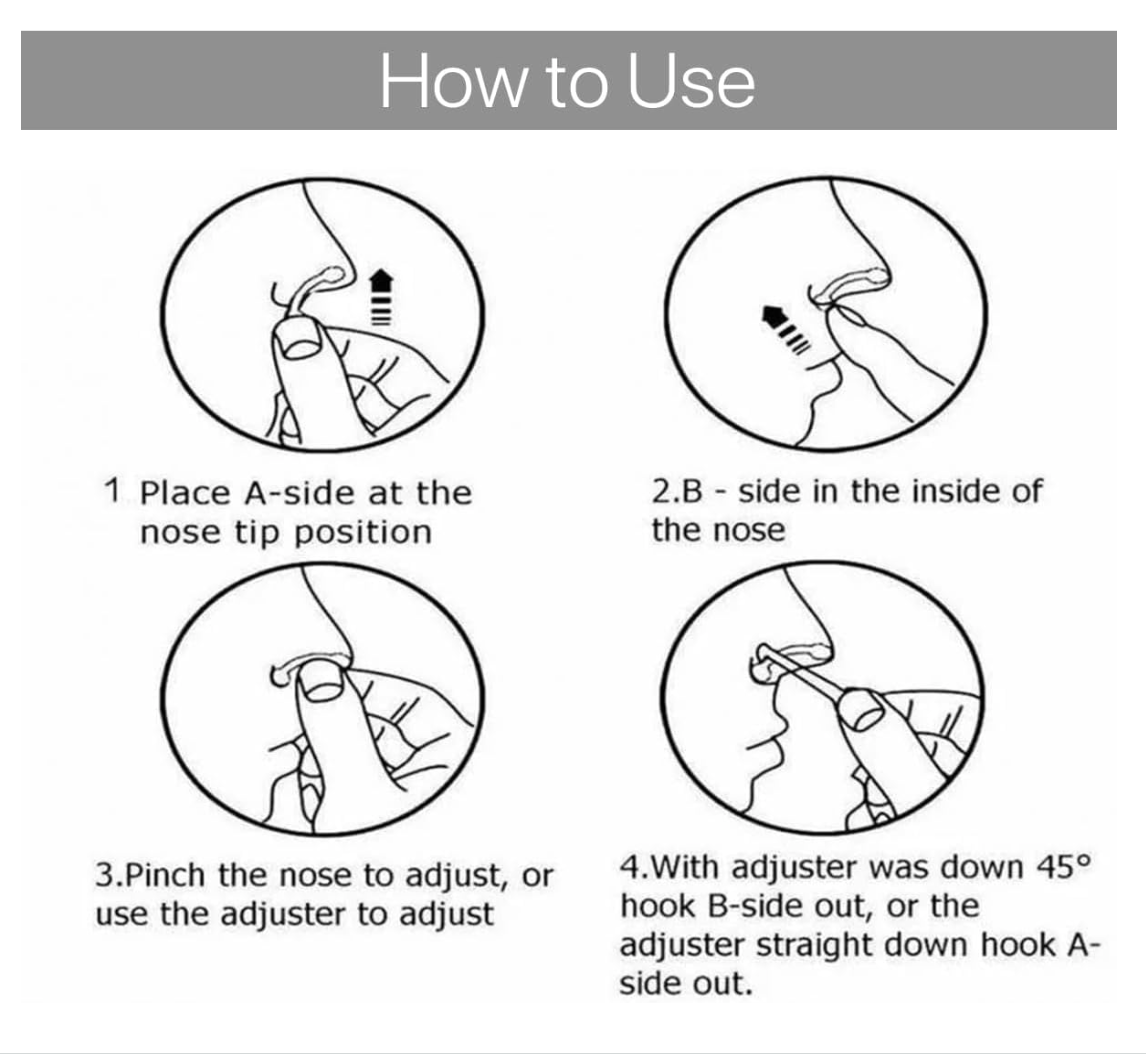 How to Use

1 Place A-side at the nose tip position

2.B - side in the inside of the nose

3.Pinch the nose to adjust, or use the adjuster to adjust

4.With adjuster was down 45° hook B-side out, or the adjuster straight down hook A-side out.